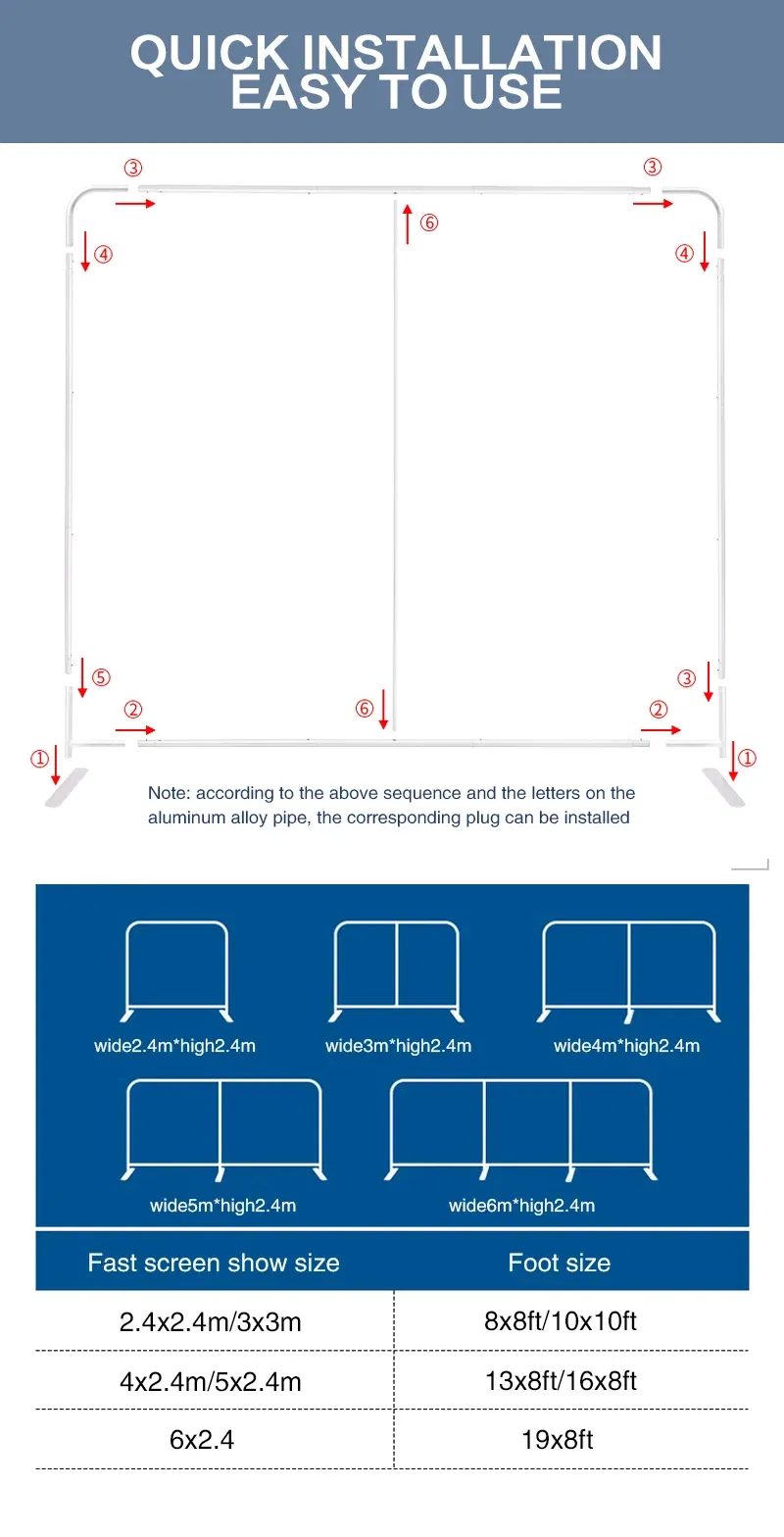 QUICK INSTALLATION
EASY TO USE

③ ③
⑥
④ ④
⑤ ③
② ⑥ ②
① ①

Note: according to the above sequence and the letters on the aluminum alloy pipe, the corresponding plug can be installed

wide2.4m*high2.4m
wide3m*high2.4m
wide4m*high2.4m
wide5m*high2.4m
wide6m*high2.4m

| Fast screen show size | Foot size |
|---|---|
| 2.4x2.4m/3x3m | 8x8ft/10x10ft |
| 4x2.4m/5x2.4m | 13x8ft/16x8ft |
| 6x2.4 | 19x8ft |